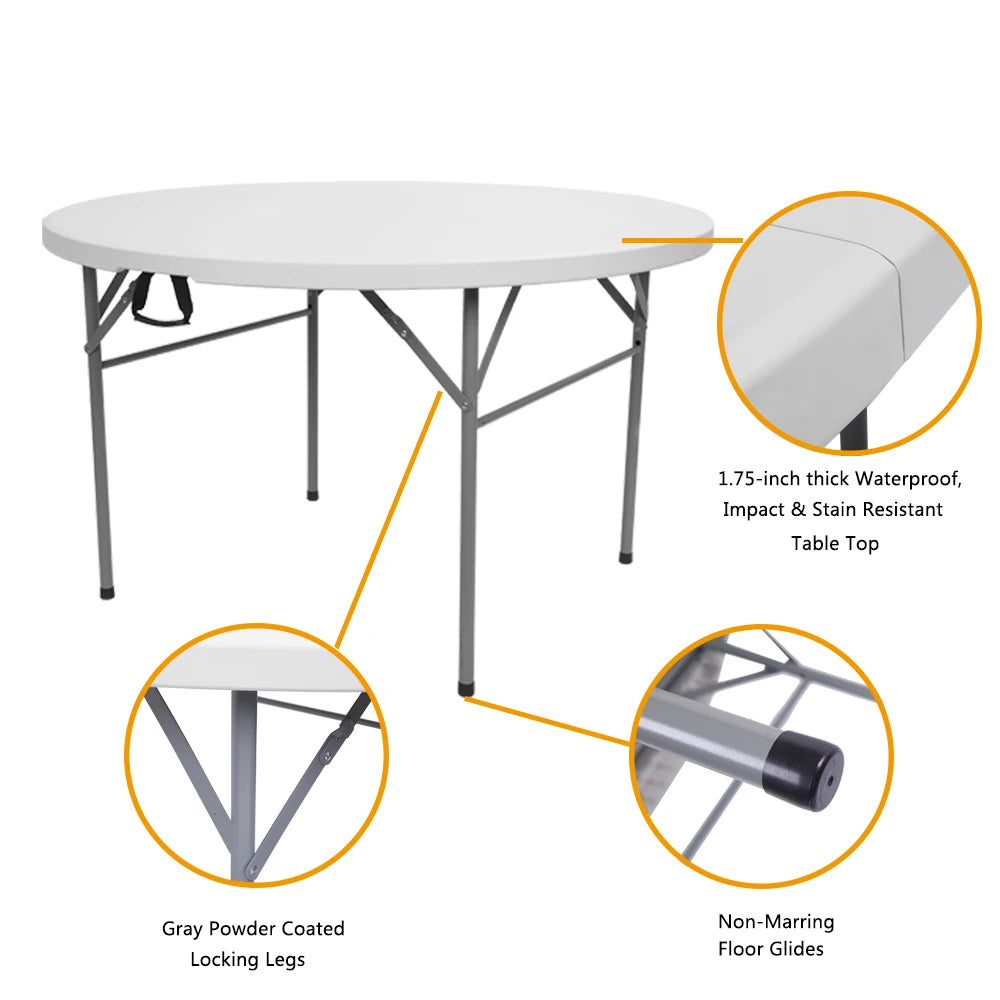 1.75-inch thick Waterproof, Impact & Stain Resistant Table Top

Gray Powder Coated Locking Legs

Non-Marring Floor Glides